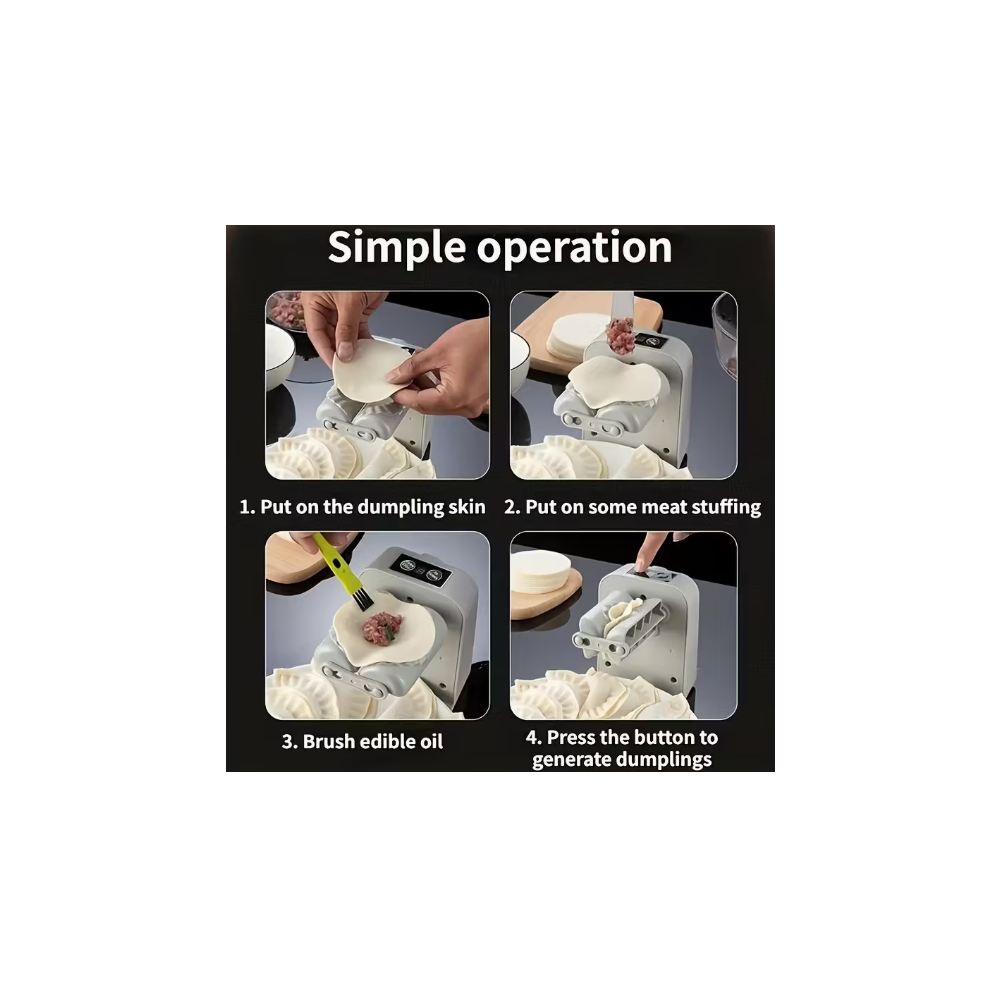 Simple operation

1. Put on the dumpling skin

2. Put on some meat stuffing

3. Brush edible oil

4. Press the button to generate dumplings